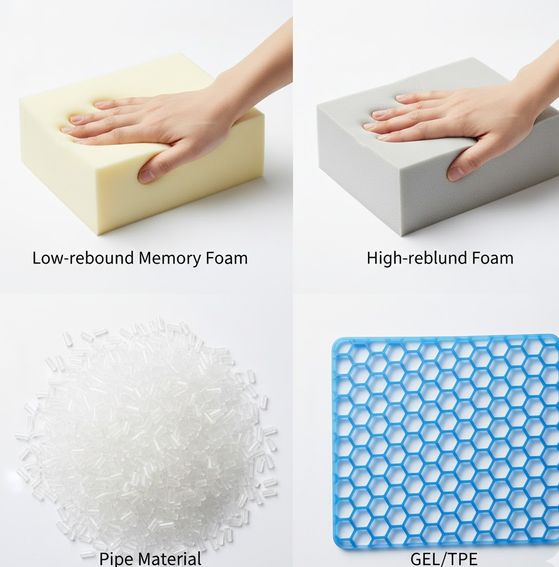 Low-rebound Memory Foam

High-reblund Foam

Pipe Material

GEL/TPE