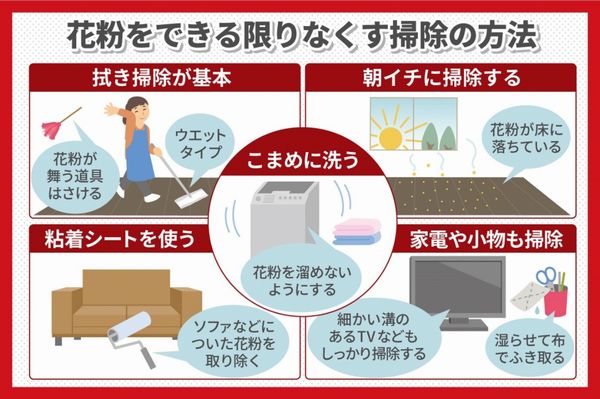 花粉をできる限りなくす掃除の方法

拭き掃除が基本

花粉が舞う道具はさける

ウエットタイプ

朝イチに掃除する

花粉が床に落ちている

こまめに洗う

花粉を溜めないようにする

粘着シートを使う

ソファなどについた花粉を取り除く

家電や小物も掃除

細かい溝のあるTVなどもしっかり掃除する

湿らせて布でふき取る